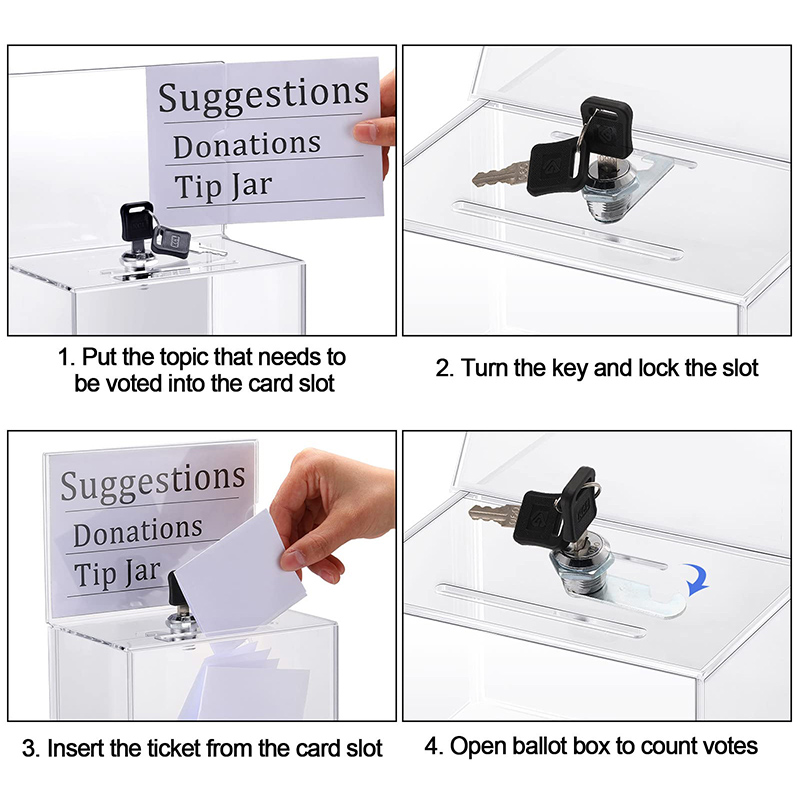 Suggestions
Donations
Tip Jar

1. Put the topic that needs to be voted into the card slot

2. Turn the key and lock the slot

Suggestions
Donations
Tip Jar

3. Insert the ticket from the card slot

4. Open ballot box to count votes